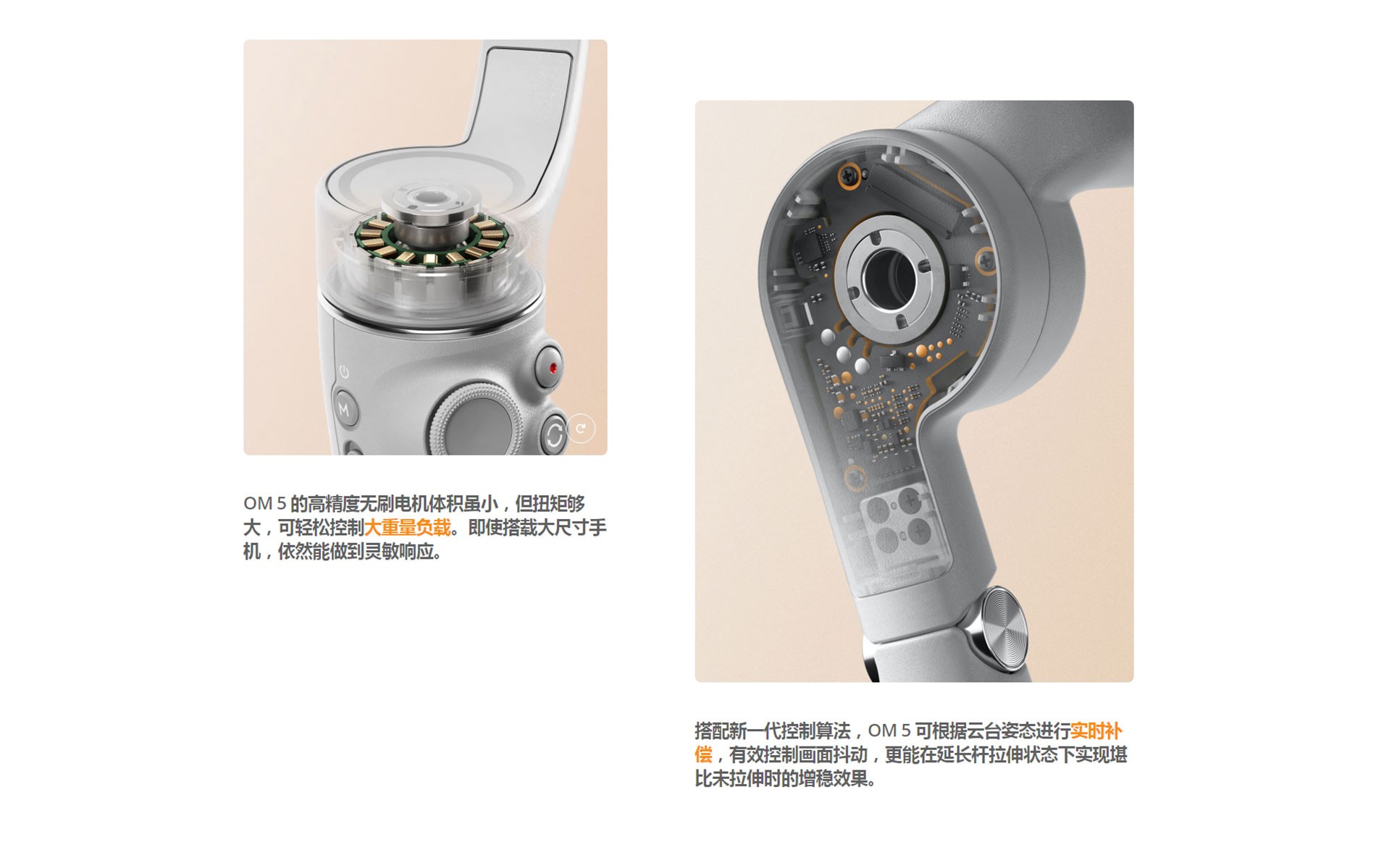 M

OM 5 的高精度无刷电机体积虽小，但扭矩够大，可轻松控制大重量负载。即使搭载大尺寸手机，依然能做到灵敏响应。

搭配新一代控制算法，OM 5 可根据云台姿态进行实时补偿，有效控制画面抖动，更能在延长杆拉伸状态下实现堪比未拉伸时的增稳效果。